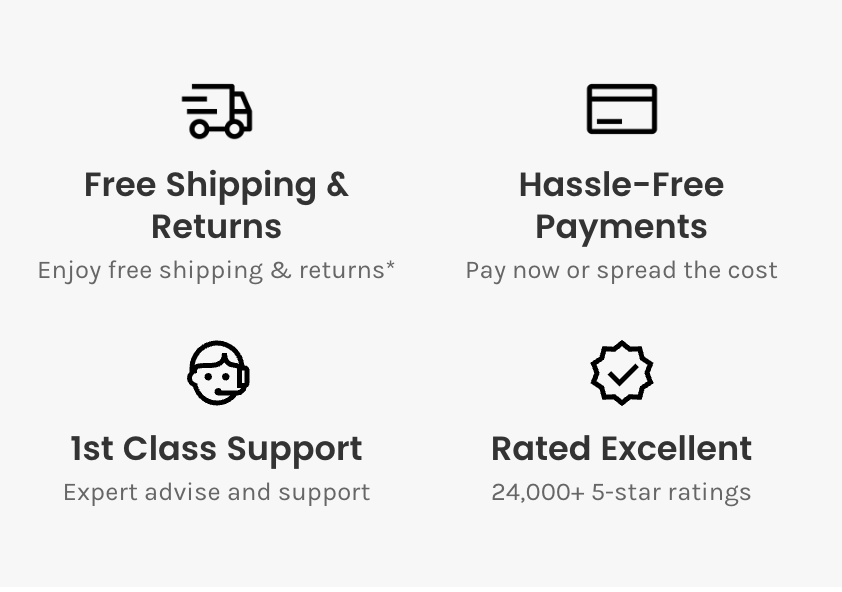 Free Shipping & Returns

Enjoy free shipping & returns*

Hassle-Free Payments

Pay now or spread the cost

1st Class Support

Expert advise and support

Rated Excellent

24,000+ 5-star ratings